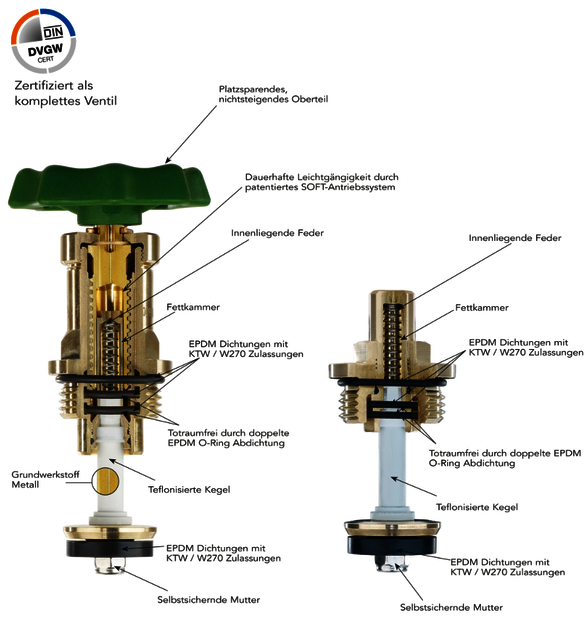 DIN
DVGW
CERT

Zertifiziert als komplettes Ventil

Platzsparendes, nichtsteigendes Oberteil

Dauerhafte Leichtgängigkeit durch patentiertes SOFT-Antriebssystem

Innenliegende Feder

Fettkammer

EPDM Dichtungen mit KTW / W270 Zulassungen

Totraumfrei durch doppelte EPDM O-Ring Abdichtung

Grundwerkstoff Metall

Teflonisierte Kegel

EPDM Dichtungen mit KTW / W270 Zulassungen

Selbstsichernde Mutter

Innenliegende Feder

Fettkammer

EPDM Dichtungen mit KTW / W270 Zulassungen

Totraumfrei durch doppelte EPDM O-Ring Abdichtung

Teflonisierte Kegel

EPDM Dichtungen mit KTW / W270 Zulassungen

Selbstsichernde Mutter